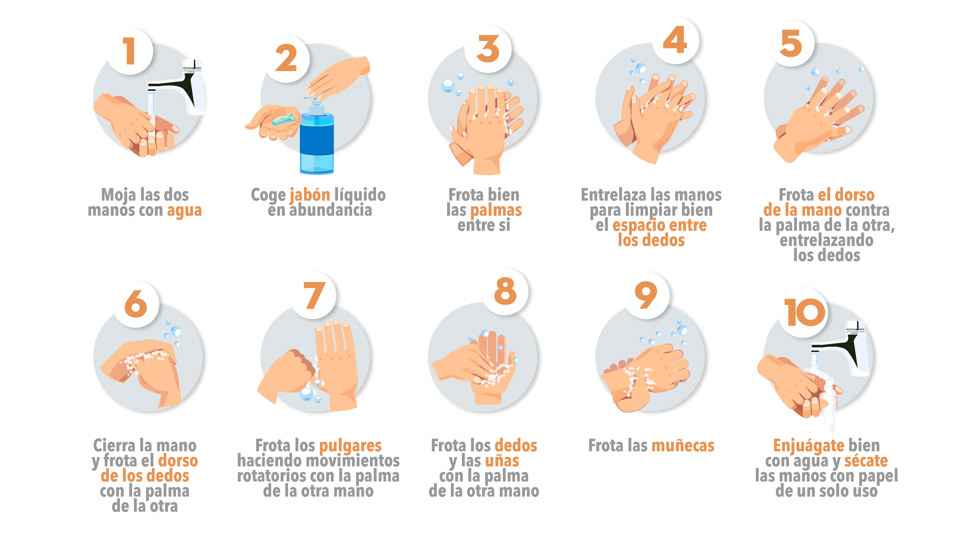 1
Moja las dos manos con agua

2
Coge jabón líquido en abundancia

3
Frota bien las palmas entre si

4
Entrelaza las manos para limpiar bien el espacio entre los dedos

5
Frota el dorso de la mano contra la palma de la otra, entrelazando los dedos

6
Cierra la mano y frota el dorso de los dedos con la palma de la otra

7
Frota los pulgares haciendo movimientos rotatorios con la palma de la otra mano

8
Frota los dedos y las uñas con la palma de la otra mano

9
Frota las muñecas

10
Enjuágate bien con agua y sécate las manos con papel de un solo uso