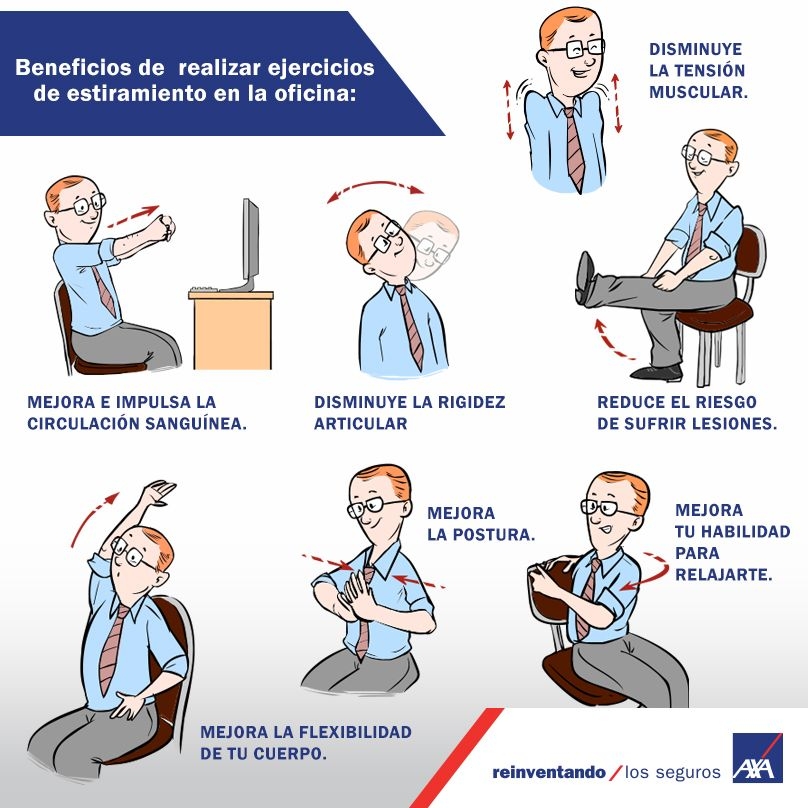 Beneficios de realizar ejercicios de estiramiento en la oficina:

DISMINUYE LA TENSIÓN MUSCULAR.

MEJORA E IMPULSA LA CIRCULACIÓN SANGUÍNEA.

DISMINUYE LA RIGIDEZ ARTICULAR

REDUCE EL RIESGO DE SUFRIR LESIONES.

MEJORA LA POSTURA.

MEJORA TU HABILIDAD PARA RELAJARTE.

MEJORA LA FLEXIBILIDAD DE TU CUERPO.

reinventando / los seguros AXA